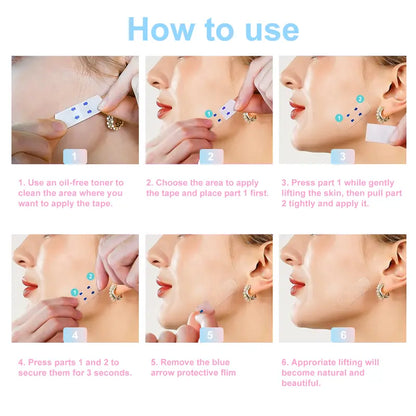 How to use

1

1. Use an oil-free toner to clean the area where you want to apply the tape.

1

2

2. Choose the area to apply the tape and place part 1 first.

2

1

3

3. Press part 1 while gently lifting the skin, then pull part 2 tightly and apply it.

2

1

4

4. Press parts 1 and 2 to secure them for 3 seconds.

5

5. Remove the blue arrow protective flim

6

6. Approriate lifting will become natural and beautiful.