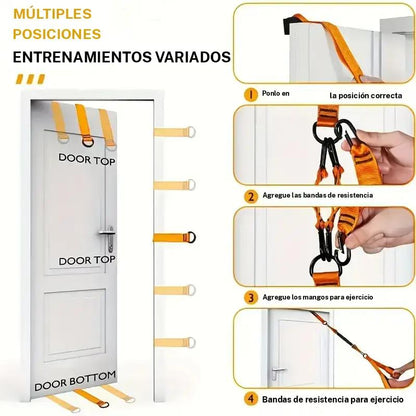 MÚLTIPLES POSICIONES

ENTRENAMIENTOS VARIADOS

DOOR TOP

DOOR TOP

DOOR BOTTOM

1 Ponlo en la posición correcta

2 Agregue las bandas de resistencia

3 Agregue los mangos para ejercicio

4 Bandas de resistencia para ejercicio