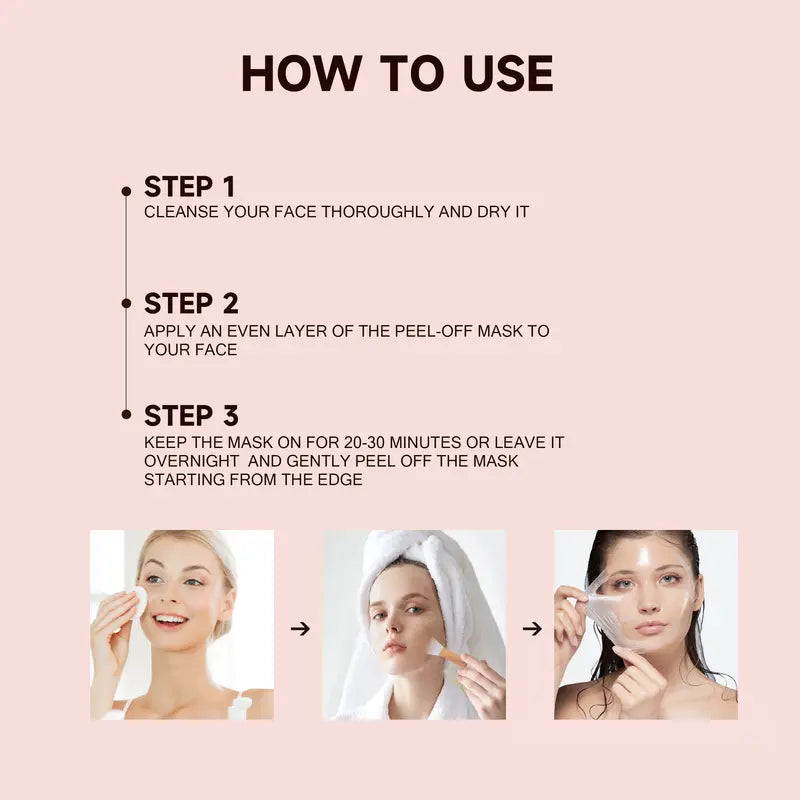 HOW TO USE

STEP 1
CLEANSE YOUR FACE THOROUGHLY AND DRY IT

STEP 2
APPLY AN EVEN LAYER OF THE PEEL-OFF MASK TO YOUR FACE

STEP 3
KEEP THE MASK ON FOR 20-30 MINUTES OR LEAVE IT OVERNIGHT AND GENTLY PEEL OFF THE MASK STARTING FROM THE EDGE